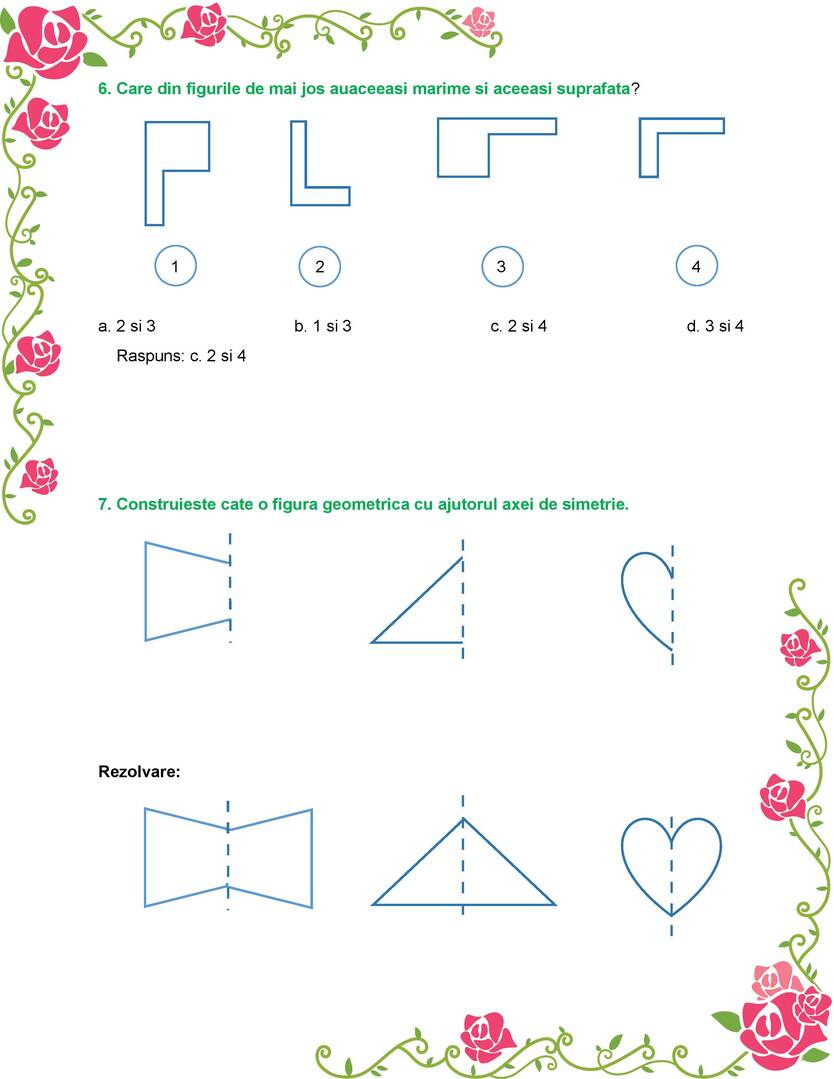 6. Care din figurile de mai jos auaceeasi marime si aceeasi suprafata?

1

2

3

4

a. 2 si 3

b. 1 si 3

c. 2 si 4

d. 3 si 4

Raspuns: c. 2 si 4

7. Construieste cate o figura geometrica cu ajutorul axei de simetrie.

Rezolvare: